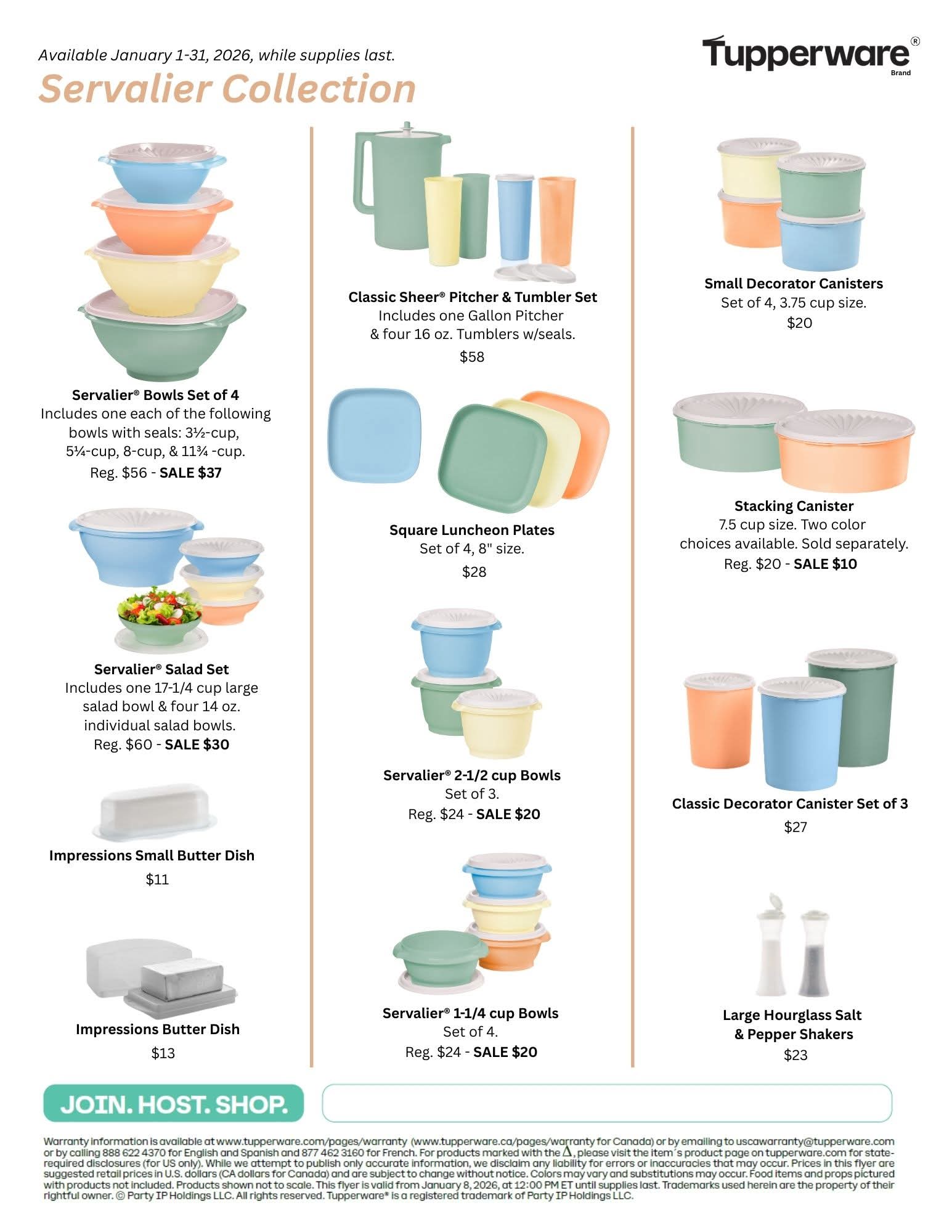 Available January 1-31, 2026, while supplies last.

Servalier Collection

Tupperware® Brand

Servalier® Bowls Set of 4
Includes one each of the following bowls with seals: 3½-cup, 5¼-cup, 8-cup, & 11¾ -cup.
Reg. $56 - SALE $37

Servalier® Salad Set
Includes one 17-1/4 cup large salad bowl & four 14 oz. individual salad bowls.
Reg. $60 - SALE $30

Impressions Small Butter Dish
$11

Impressions Butter Dish
$13

Classic Sheer® Pitcher & Tumbler Set
Includes one Gallon Pitcher & four 16 oz. Tumblers w/seals.
$58

Square Luncheon Plates
Set of 4, 8" size.
$28

Servalier® 2-1/2 cup Bowls
Set of 3.
Reg. $24 - SALE $20

Servalier® 1-1/4 cup Bowls
Set of 4.
Reg. $24 - SALE $20

Small Decorator Canisters
Set of 4, 3.75 cup size.
$20

Stacking Canister
7.5 cup size. Two color choices available. Sold separately.
Reg. $20 - SALE $10

Classic Decorator Canister Set of 3
$27

Large Hourglass Salt & Pepper Shakers
$23

JOIN. HOST. SHOP.

Warranty information is available at www.tupperware.com/pages/warranty (www.tupperware.ca/pages/warranty for Canada) or by emailing to uscawarranty@tupperware.com or by calling 888 622 4370 for English and Spanish and 877 462 3160 for French. For products marked with the $\Delta$, please visit the item's product page on tupperware.com for state-required disclosures (for US only). While we attempt to publish only accurate information, we disclaim any liability for errors or inaccuracies that may occur. Prices in this flyer are suggested retail prices in U.S. dollars (CA dollars for Canada) and are subject to change without notice. Colors may vary and substitutions may occur. Food items and props pictured with products not included. Products shown not to scale. This flyer is valid from January 8, 2026, at 12:00 PM ET until supplies last. Trademarks used herein are the property of their rightful owner. © Party IP Holdings LLC. All rights reserved. Tupperware® is a registered trademark of Party IP Holdings LLC.